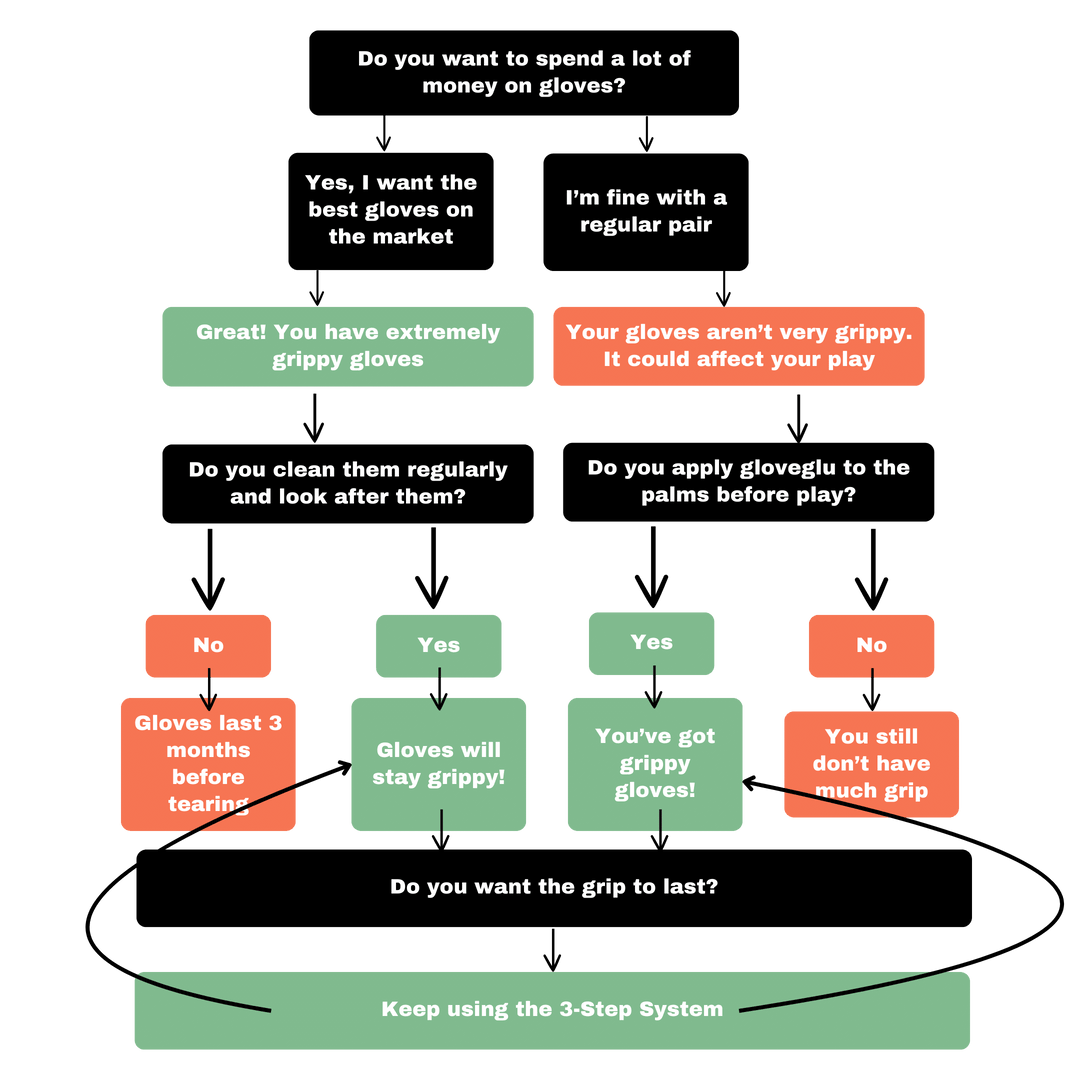 Do you want to spend a lot of money on gloves?

Yes, I want the best gloves on the market

I'm fine with a regular pair

Great! You have extremely grippy gloves

Your gloves aren't very grippy. It could affect your play

Do you clean them regularly and look after them?

Do you apply gloveglu to the palms before play?

No

Yes

Yes

No

Gloves last 3 months before tearing

Gloves will stay grippy!

You've got grippy gloves!

You still don't have much grip

Do you want the grip to last?

Keep using the 3-Step System